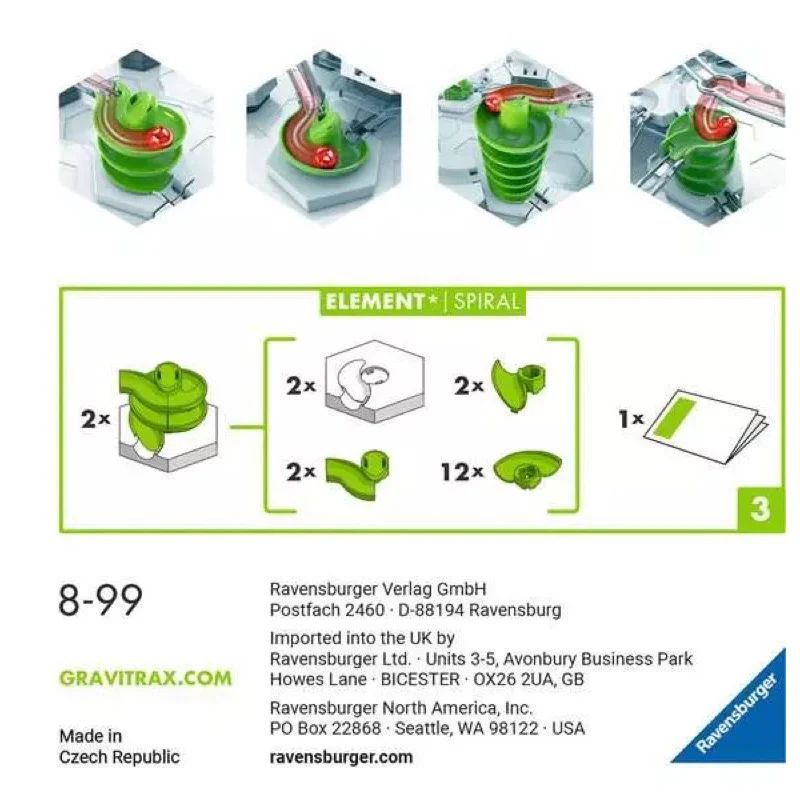 ELEMENT* | SPIRAL

2×

2×

2×

2×

12×

1×

3

8-99

GRAVITRAX.COM

Made in
Czech Republic

Ravensburger Verlag GmbH
Postfach 2460 · D-88194 Ravensburg

Imported into the UK by
Ravensburger Ltd. · Units 3-5, Avonbury Business Park
Howes Lane · BICESTER · OX26 2UA, GB

Ravensburger North America, Inc.
PO Box 22868 · Seattle, WA 98122 · USA

ravensburger.com

Ravensburger